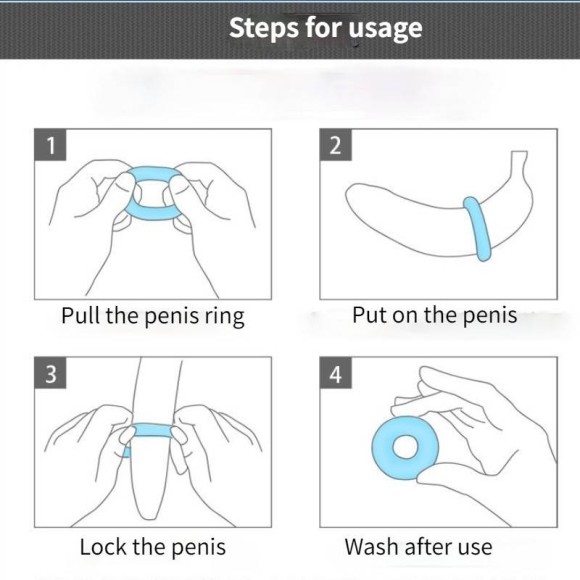 Steps for usage

1

Pull the penis ring

2

Put on the penis

3

Lock the penis

4

Wash after use