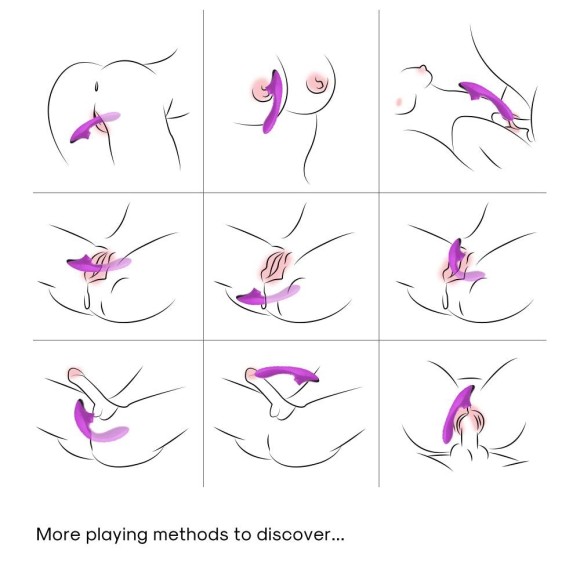 More playing methods to discover...