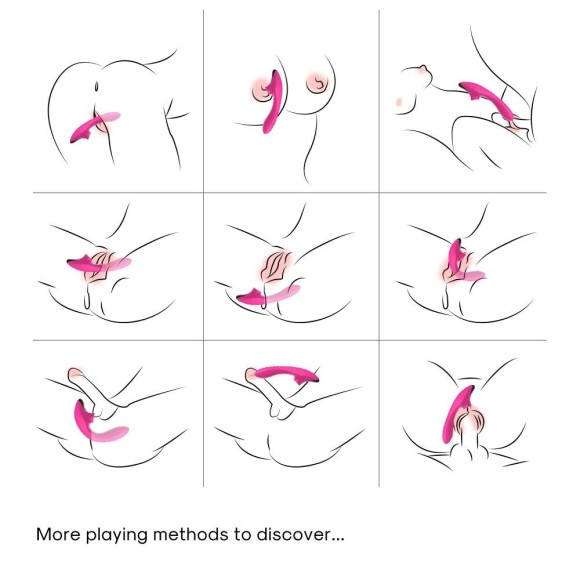 More playing methods to discover...