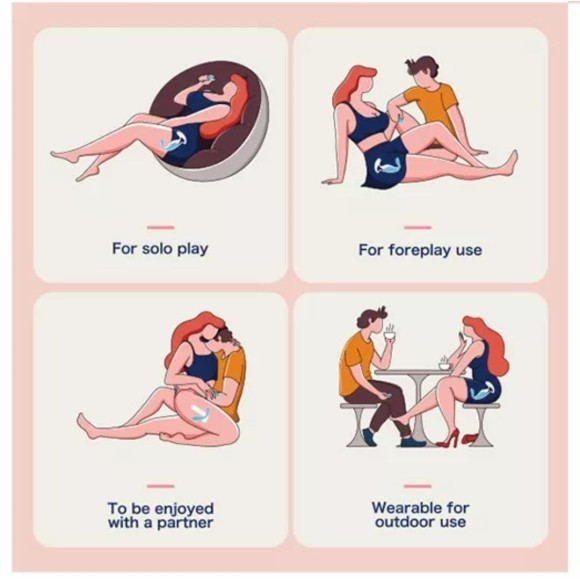 For solo play

For foreplay use

To be enjoyed with a partner

Wearable for outdoor use